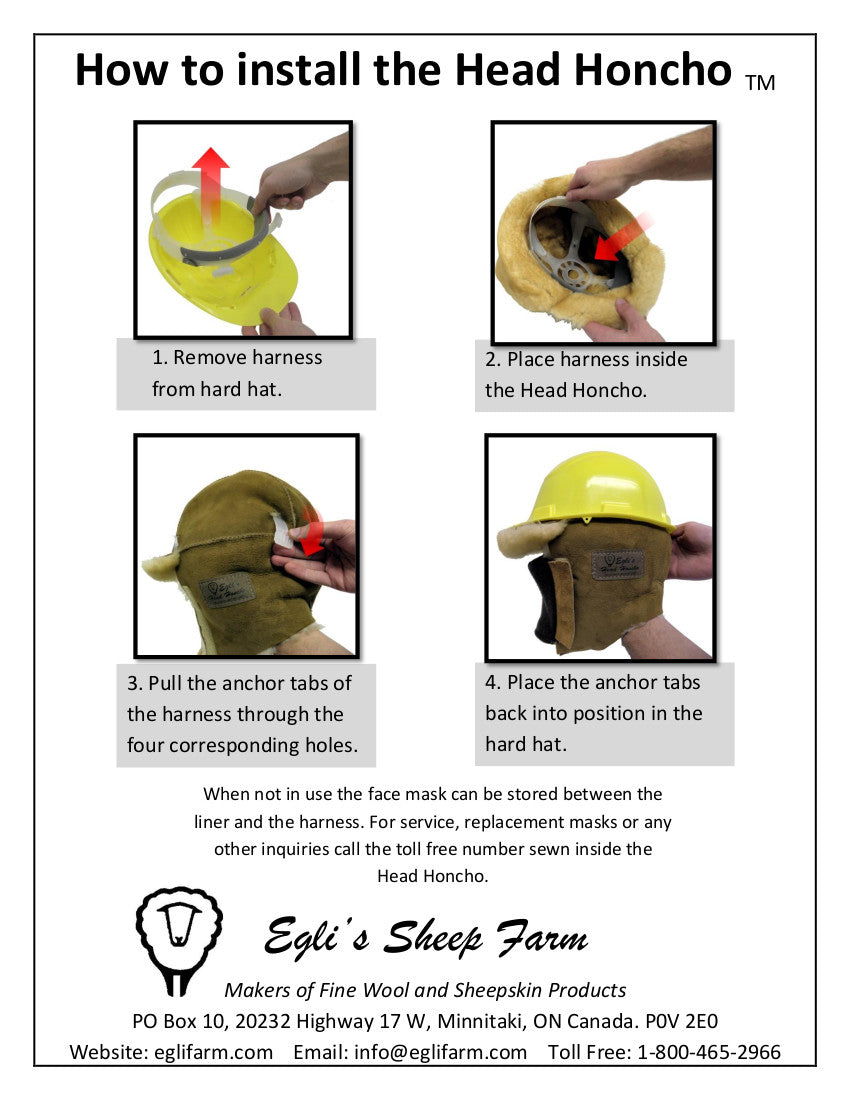 How to install the Head Honcho TM

1. Remove harness from hard hat.

2. Place harness inside the Head Honcho.

Egli's Head Honcho

3. Pull the anchor tabs of the harness through the four corresponding holes.

Egli's Head Honcho

4. Place the anchor tabs back into position in the hard hat.

When not in use the face mask can be stored between the liner and the harness. For service, replacement masks or any other inquiries call the toll free number sewn inside the Head Honcho.

Egli's Sheep Farm

Makers of Fine Wool and Sheepskin Products

PO Box 10, 20232 Highway 17 W, Minnitaki, ON Canada. P0V 2E0

Website: eglifarm.com Email: info@eglifarm.com Toll Free: 1-800-465-2966